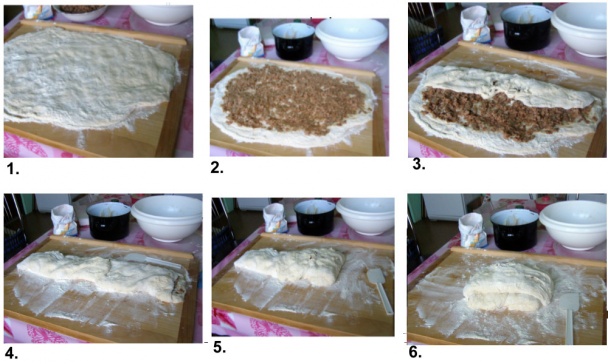 1.

2.

3.

4.

5.

6.